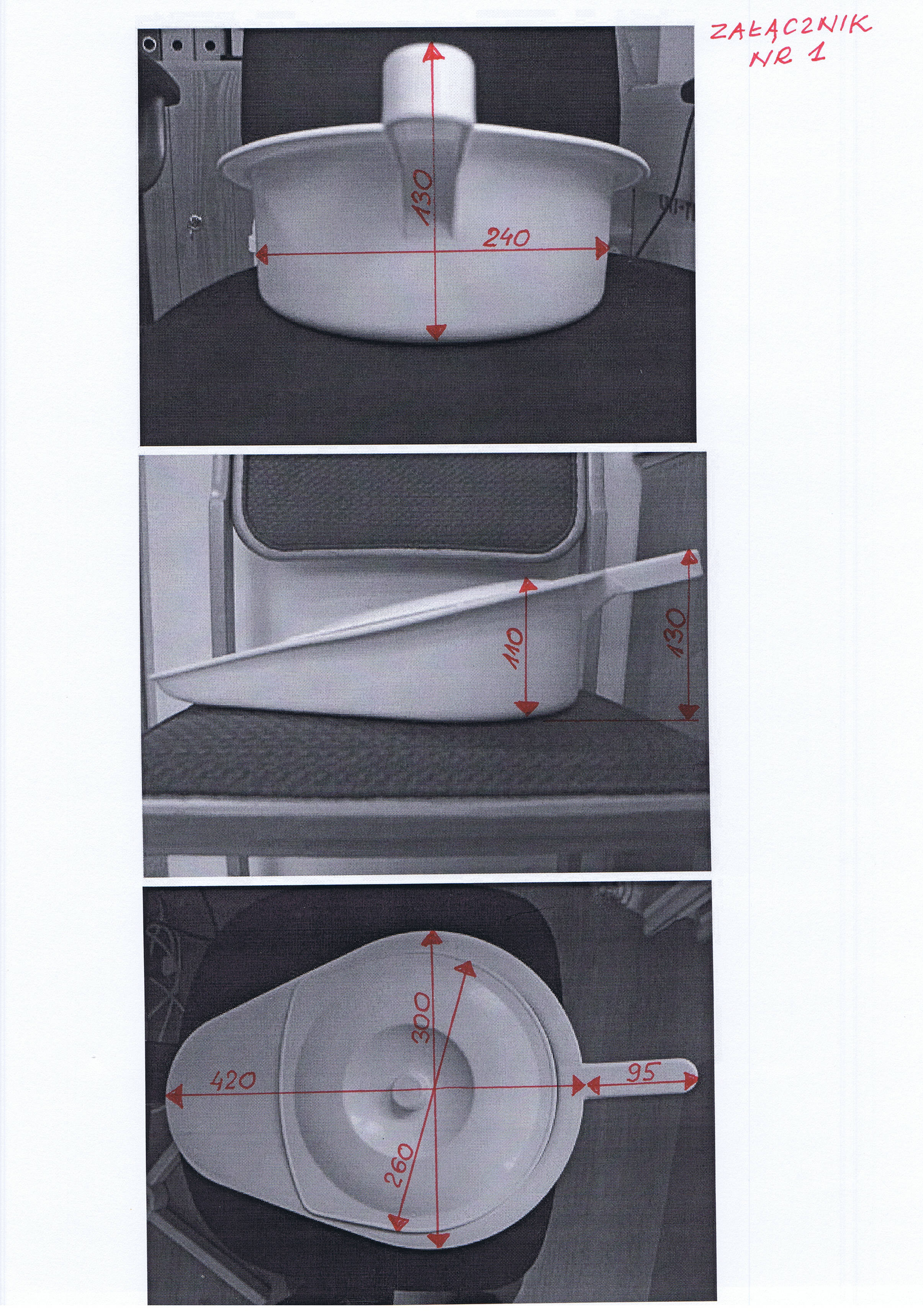 ZAŁĄCZNIK NR 1

130
240

110
130

300
420
95
260